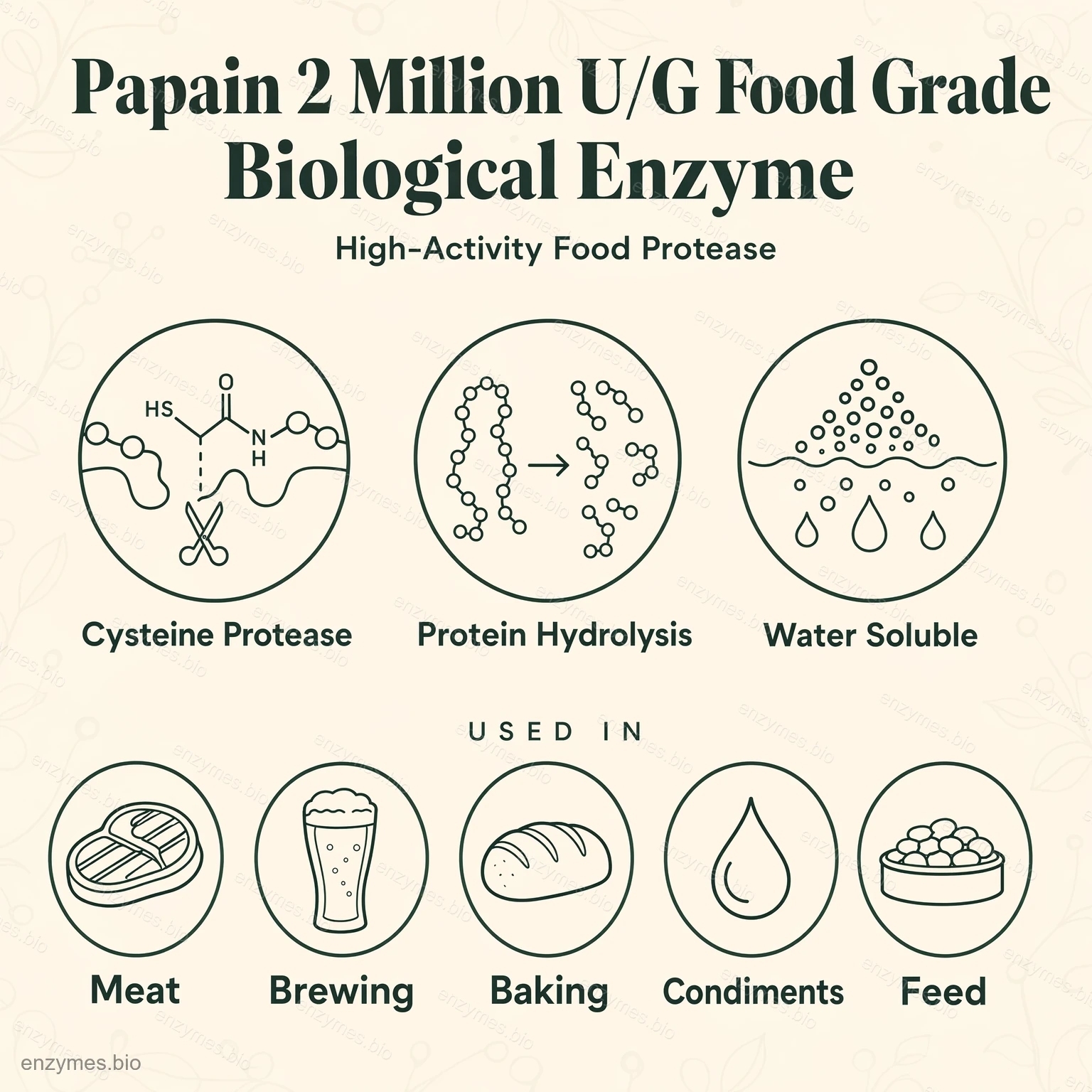 Papain 2 Million U/G Food Grade Biological Enzyme

High-Activity Food Protease

HS

O

N

H

Cysteine Protease

Protein Hydrolysis

Water Soluble

USED IN

Meat

Brewing

Baking

Condiments

Feed

enzymes.bio