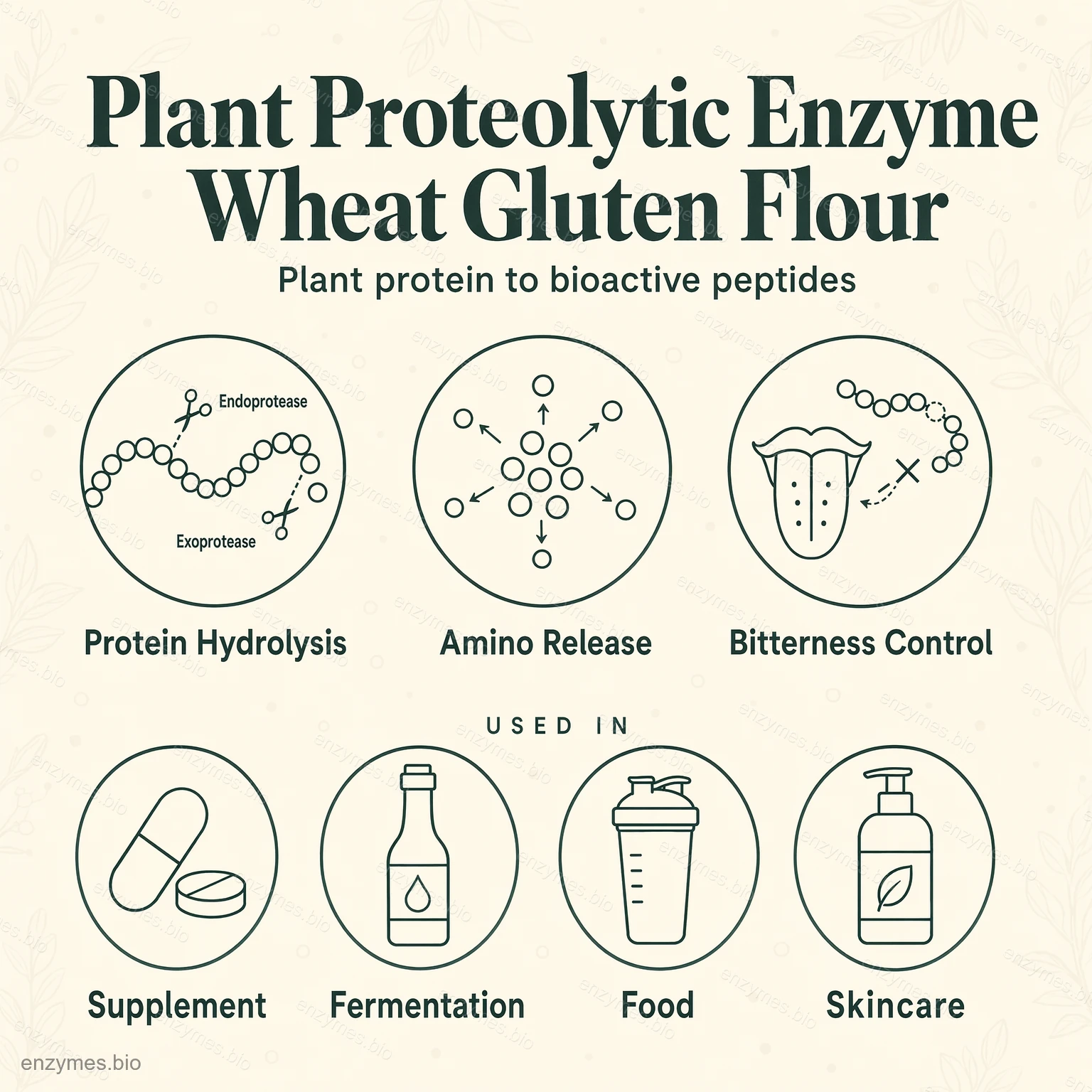 Plant Proteolytic Enzyme Wheat Gluten Flour

Plant protein to bioactive peptides

Endoprotease

Exoprotease

Protein Hydrolysis

Amino Release

Bitterness Control

USED IN

Supplement

Fermentation

Food

Skincare

enzymes.bio