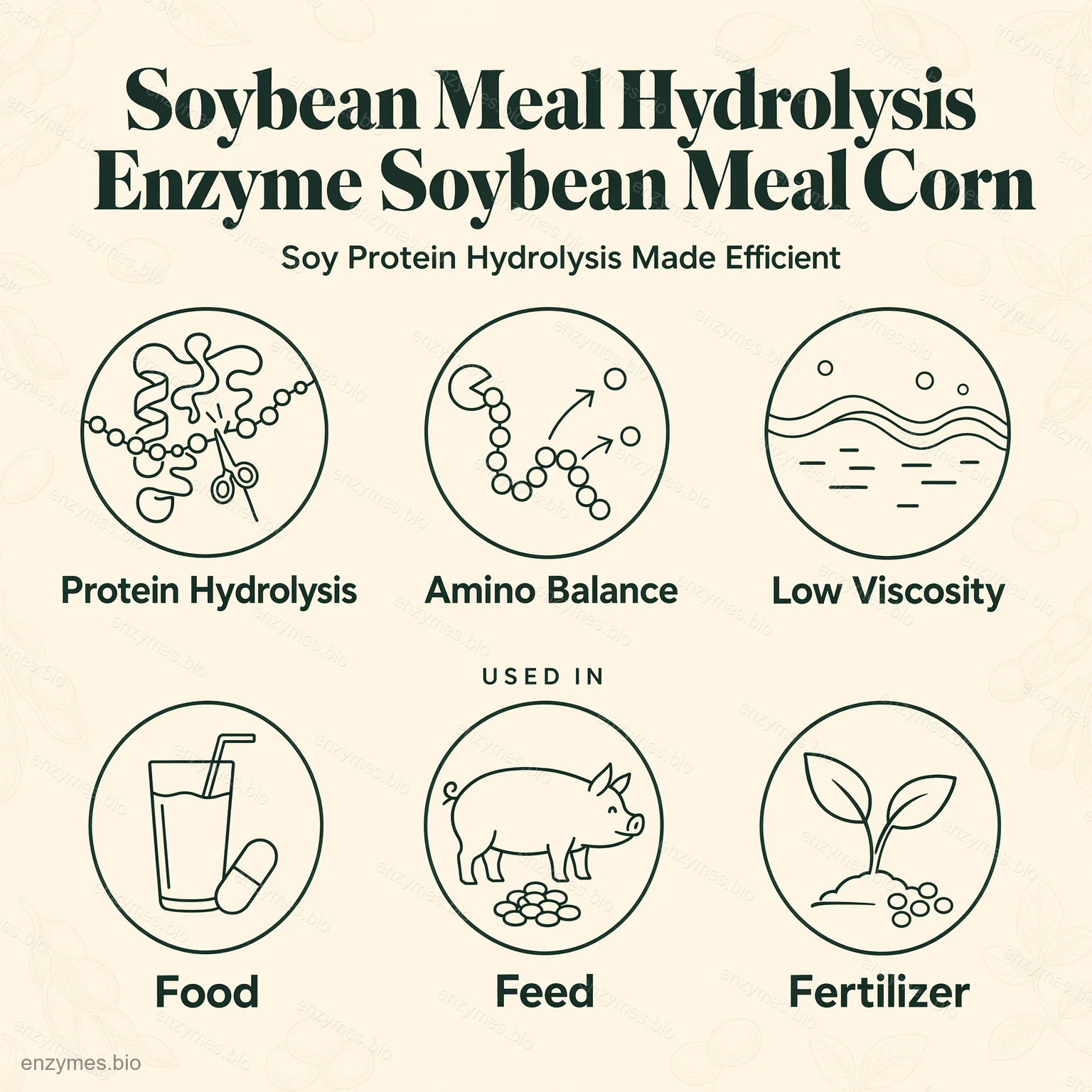 Soybean Meal Hydrolysis Enzyme Soybean Meal Corn

Soy Protein Hydrolysis Made Efficient

Protein Hydrolysis

Amino Balance

Low Viscosity

USED IN

Food

Feed

Fertilizer

enzymes.bio