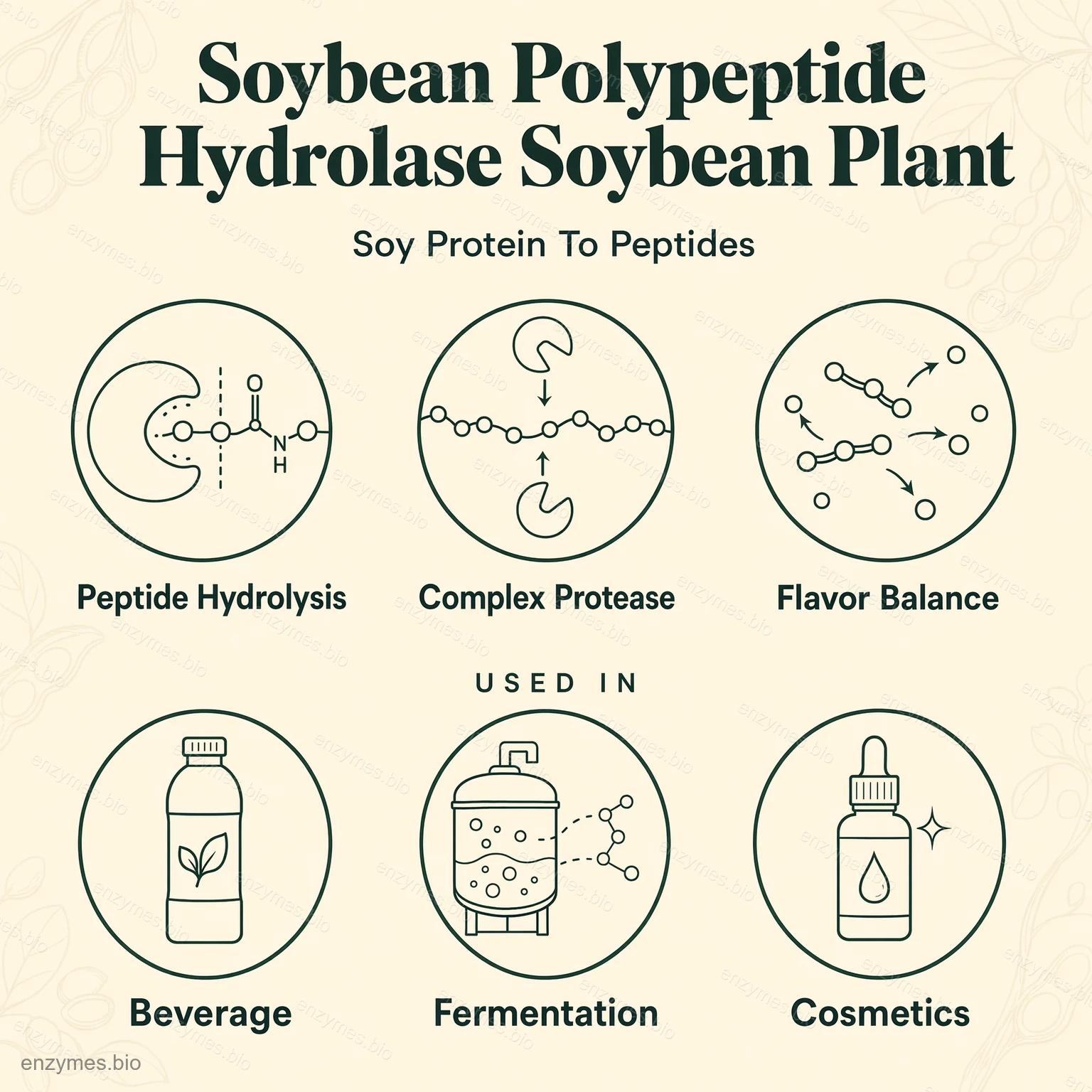 Soybean Polypeptide Hydrolase Soybean Plant

Soy Protein To Peptides

O
N
H

Peptide Hydrolysis

Complex Protease

Flavor Balance

USED IN

Beverage

Fermentation

Cosmetics

enzymes.bio