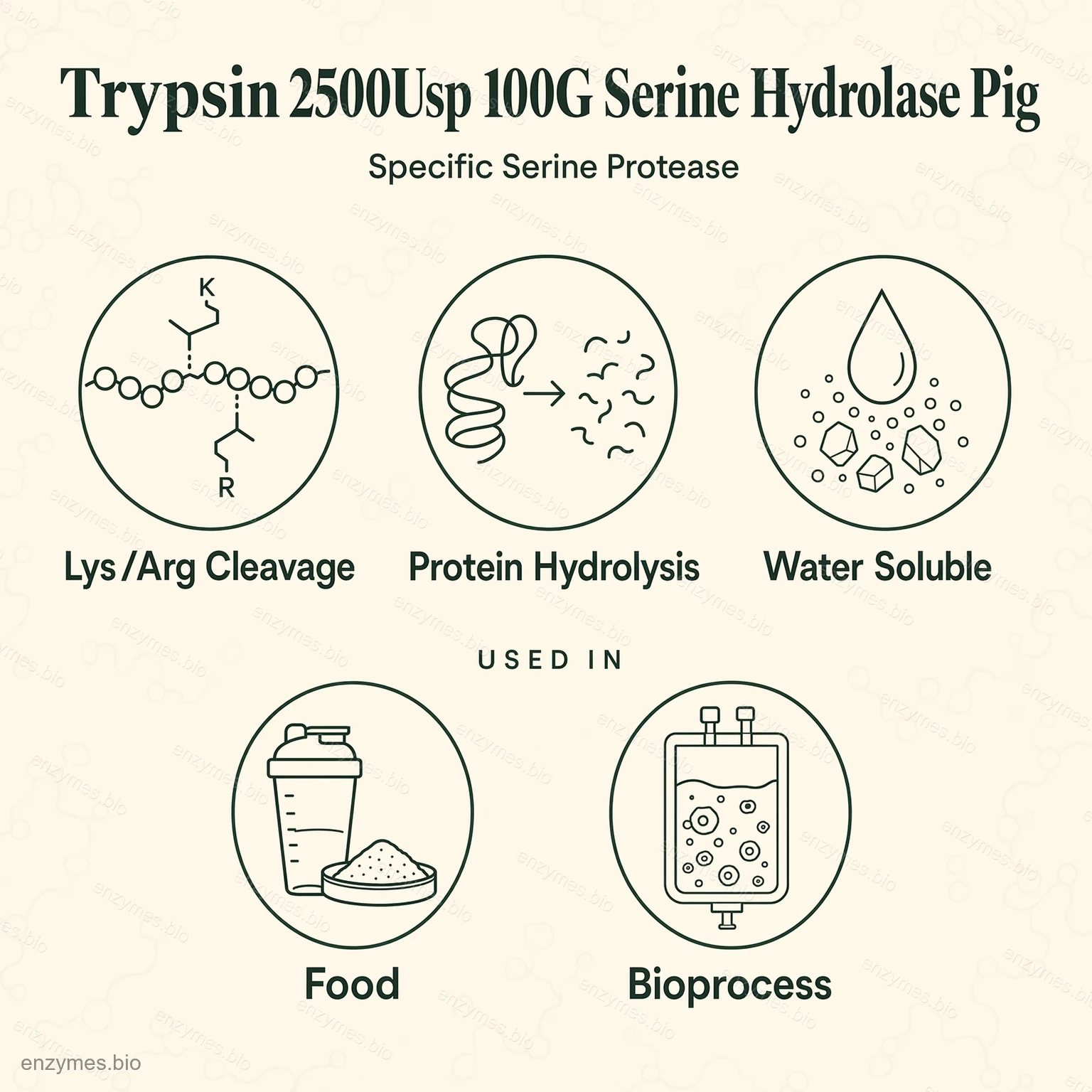 Trypsin 2500Usp 100G Serine Hydrolase Pig

Specific Serine Protease

K

R

Lys /Arg Cleavage

Protein Hydrolysis

Water Soluble

USED IN

Food

Bioprocess

enzymes.bio