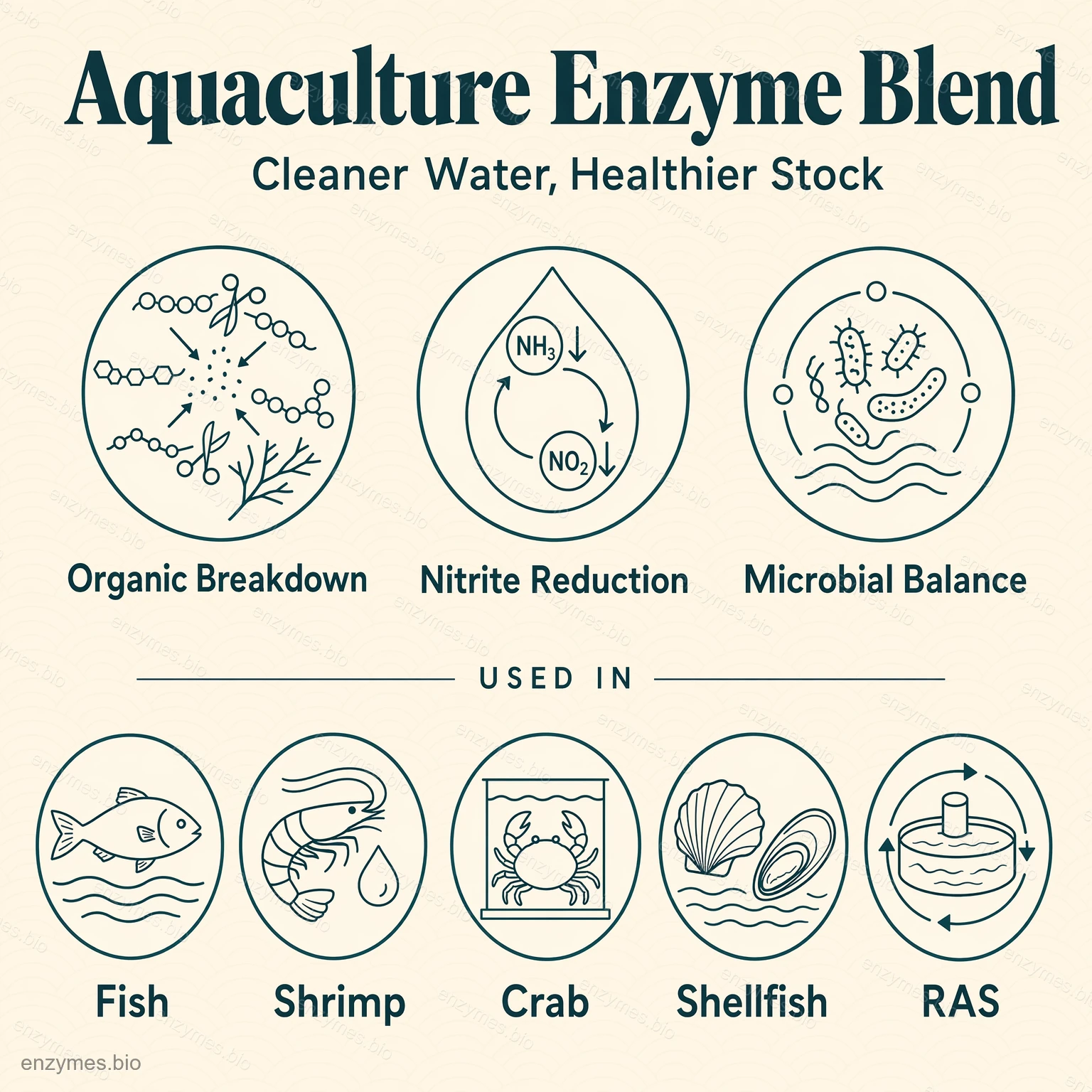 Aquaculture Enzyme Blend

Cleaner Water, Healthier Stock

$NH_3$ ↓

$NO_2$ ↓

Organic Breakdown

Nitrite Reduction

Microbial Balance

USED IN

Fish

Shrimp

Crab

Shellfish

RAS

enzymes.bio