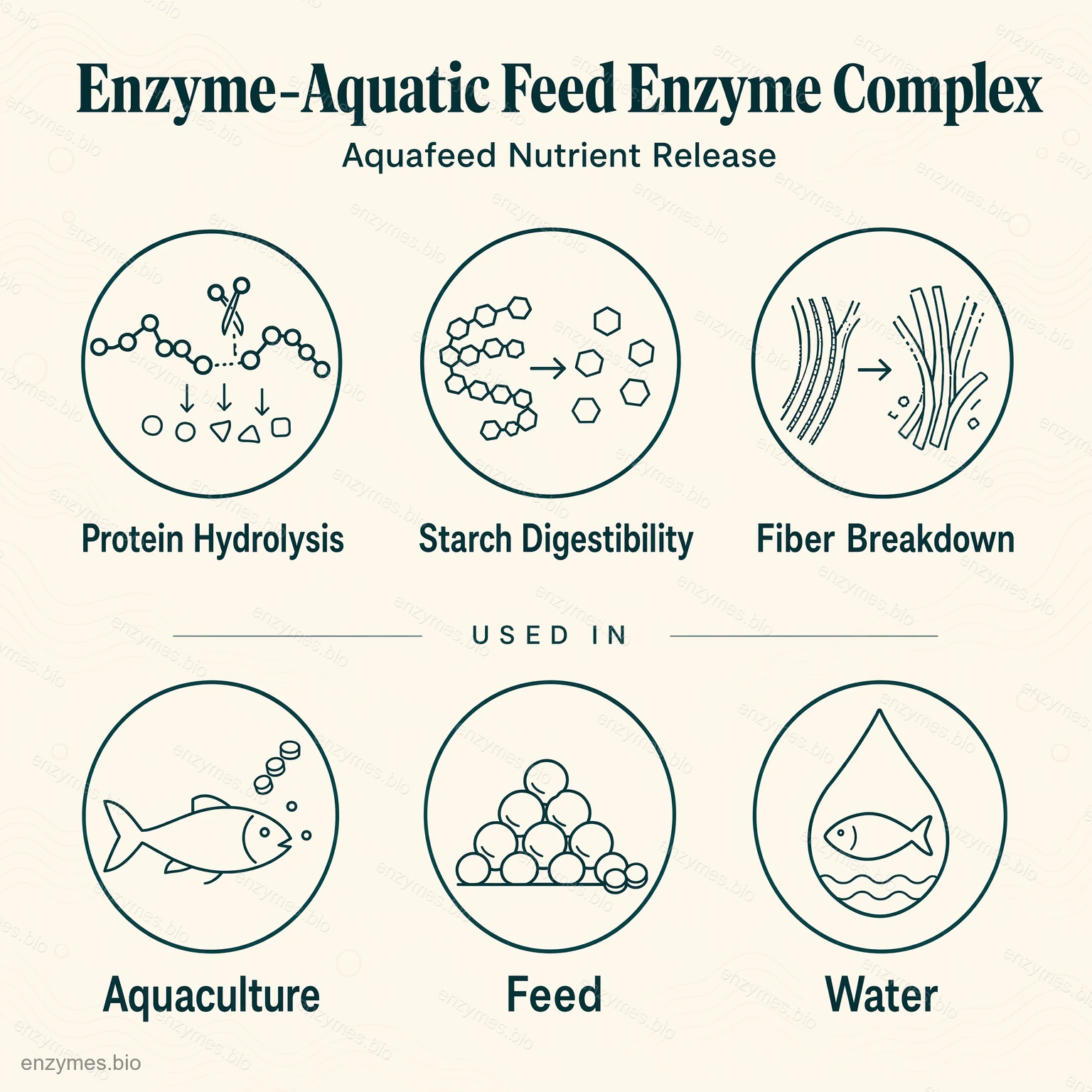 Enzyme-Aquatic Feed Enzyme Complex
Aquafeed Nutrient Release

Protein Hydrolysis

Starch Digestibility

Fiber Breakdown

USED IN

Aquaculture

Feed

Water

enzymes.bio