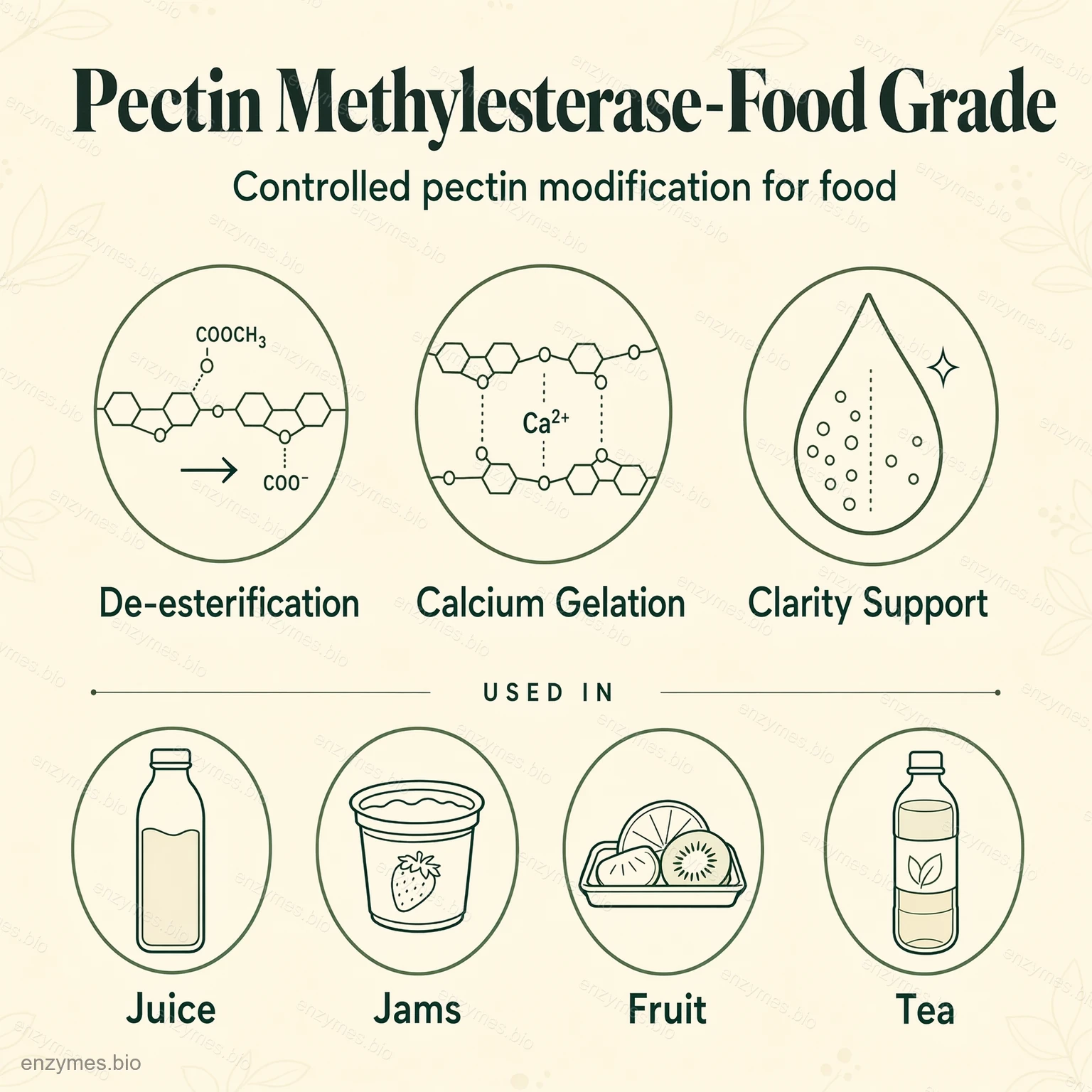 Pectin Methylesterase-Food Grade

Controlled pectin modification for food

$COOCH_3$

$COO^-$

$Ca^{2+}$

De-esterification

Calcium Gelation

Clarity Support

USED IN

Juice

Jams

Fruit

Tea

enzymes.bio