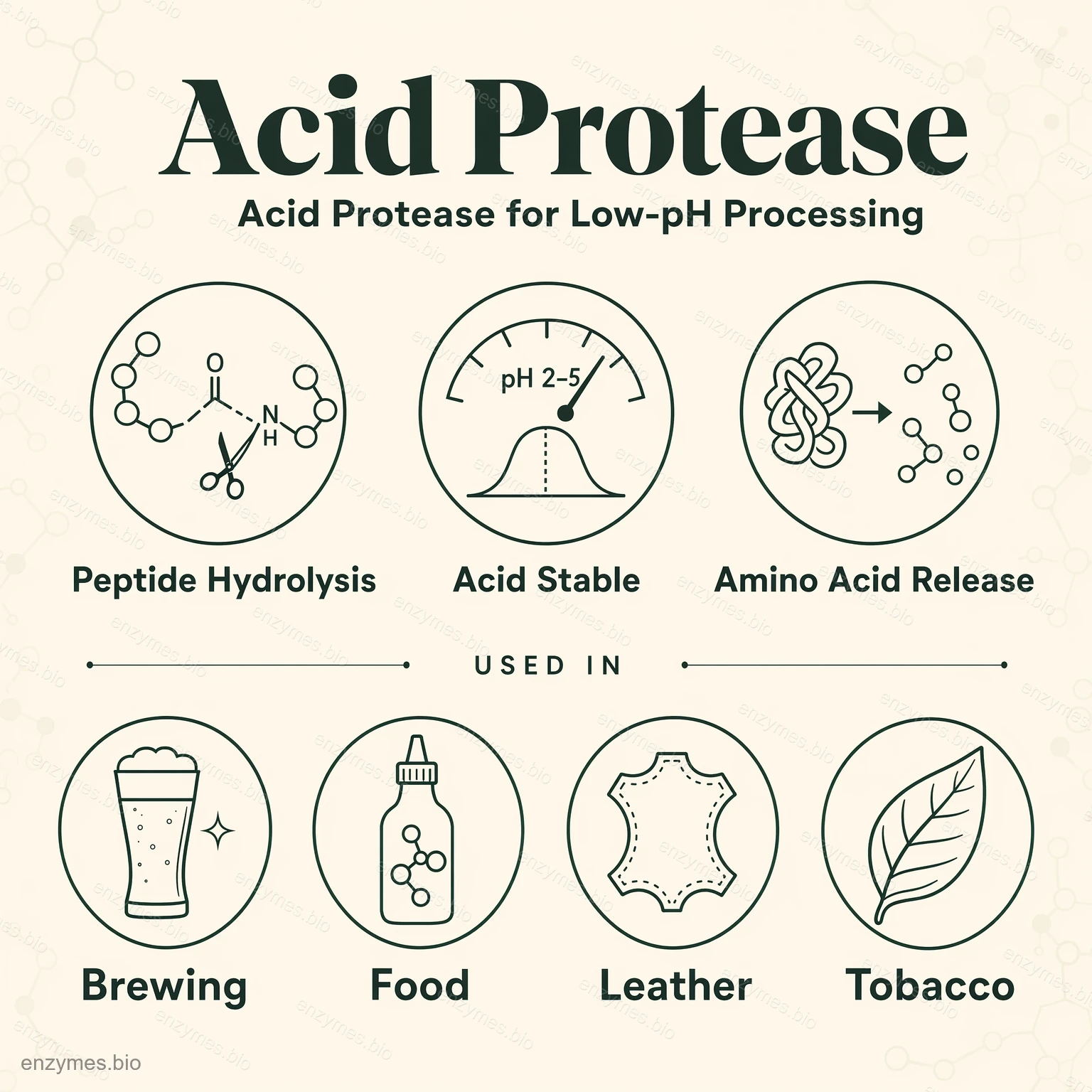 Acid Protease

Acid Protease for Low-pH Processing

O
N
H

pH 2–5

Peptide Hydrolysis

Acid Stable

Amino Acid Release

USED IN

Brewing

Food

Leather

Tobacco

enzymes.bio