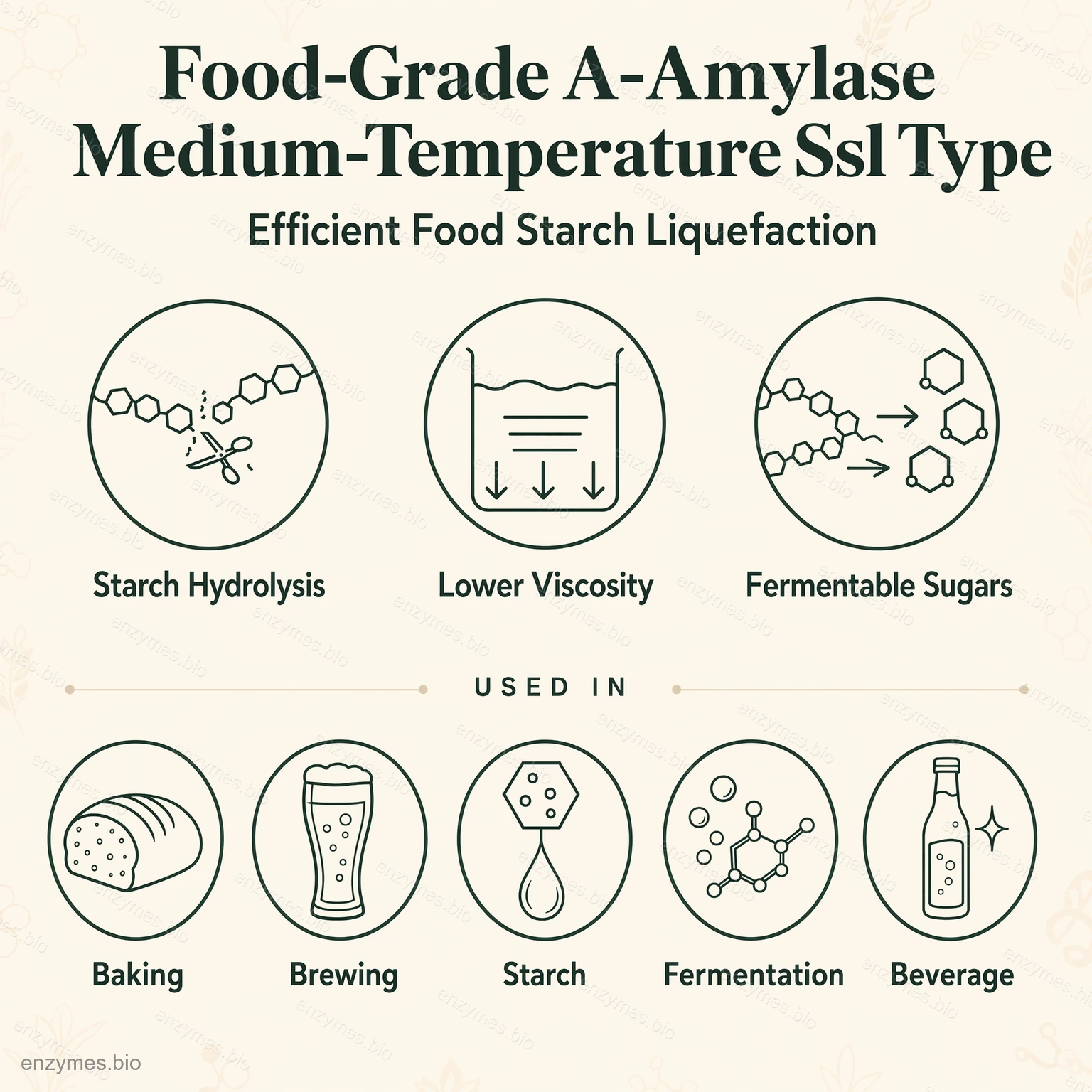 Food-Grade A-Amylase Medium-Temperature Ssl Type

Efficient Food Starch Liquefaction

Starch Hydrolysis

Lower Viscosity

Fermentable Sugars

USED IN

Baking

Brewing

Starch

Fermentation

Beverage

enzymes.bio