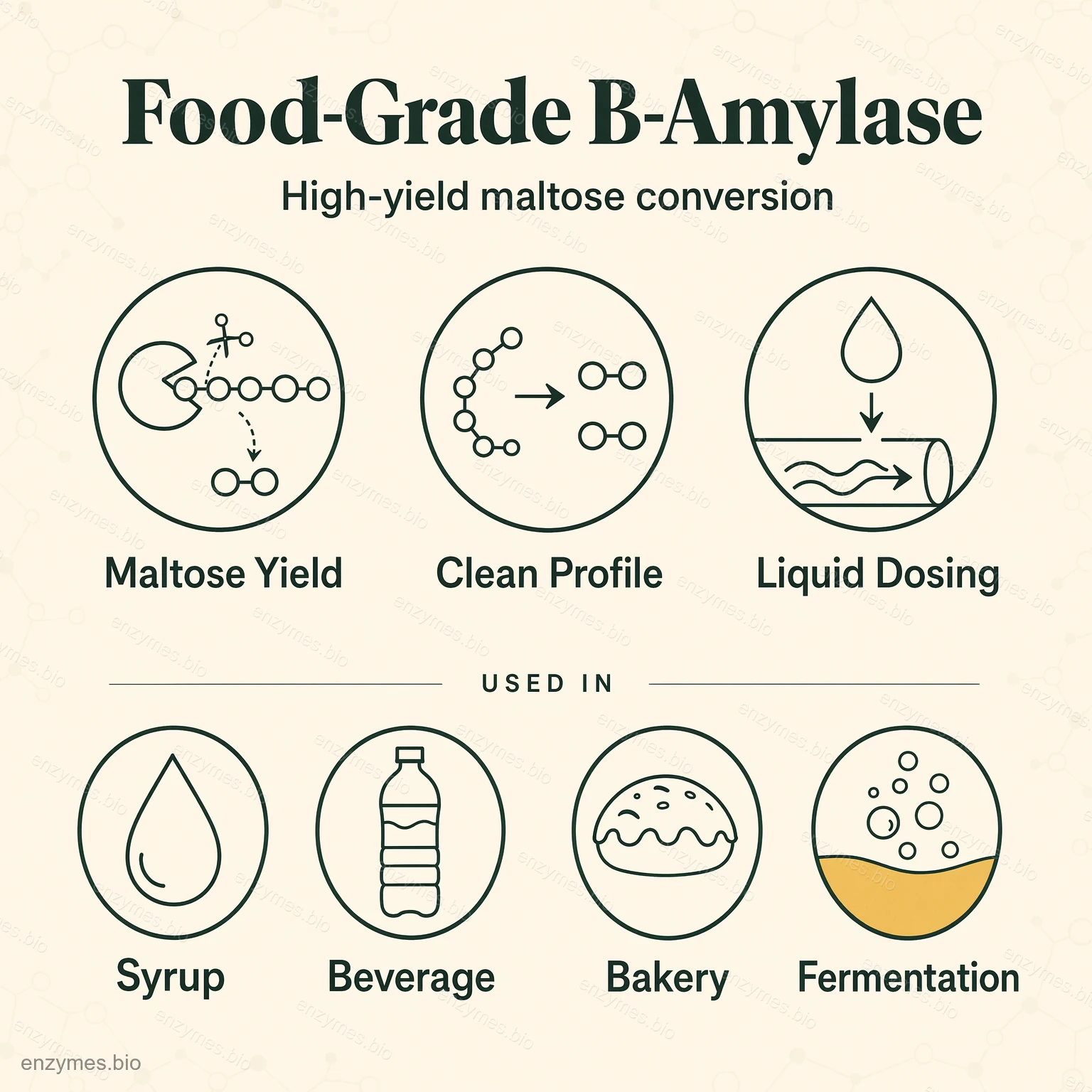 Food-Grade B-Amylase

High-yield maltose conversion

Maltose Yield

Clean Profile

Liquid Dosing

USED IN

Syrup

Beverage

Bakery

Fermentation

enzymes.bio