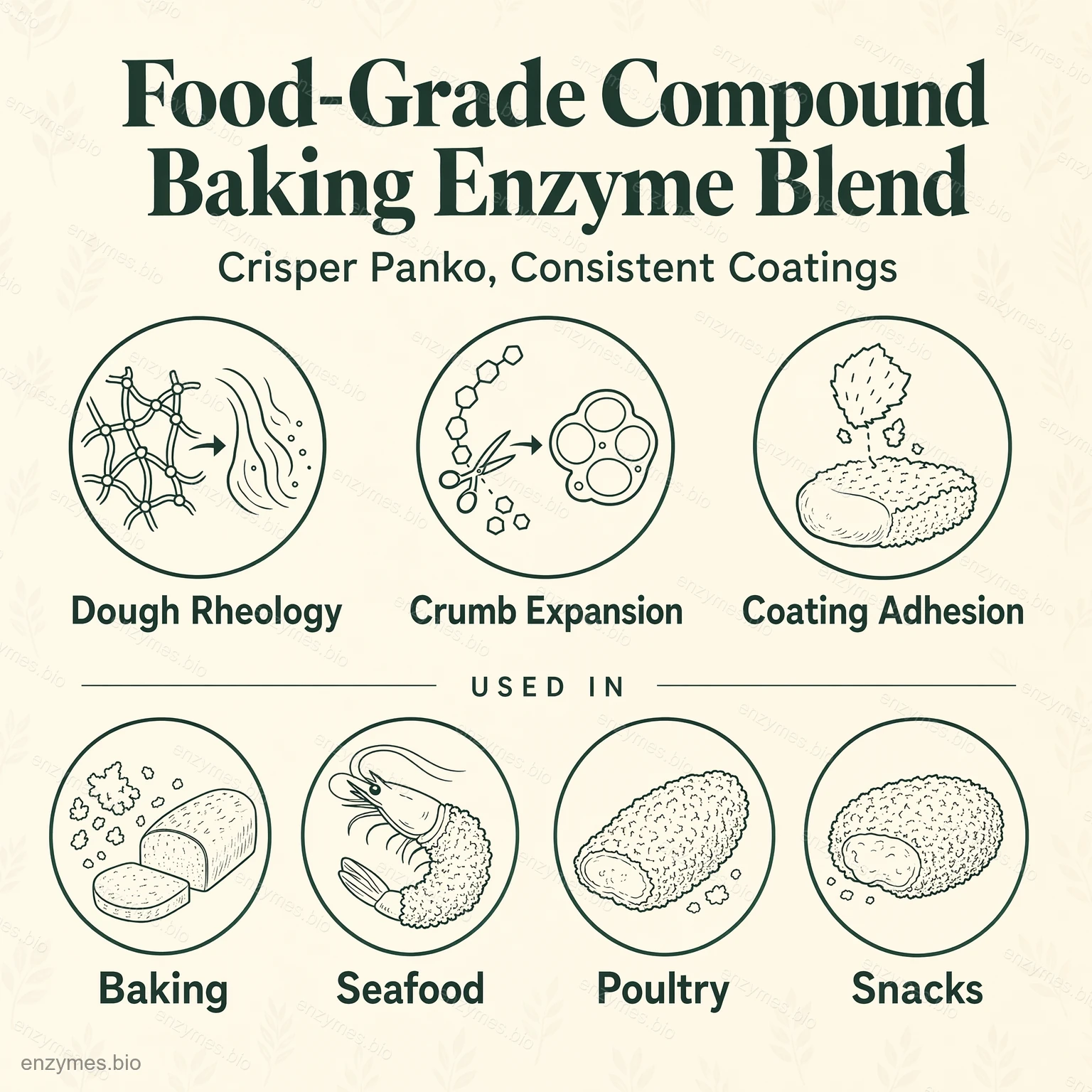 Food-Grade Compound Baking Enzyme Blend

Crisper Panko, Consistent Coatings

Dough Rheology

Crumb Expansion

Coating Adhesion

USED IN

Baking

Seafood

Poultry

Snacks

enzymes.bio