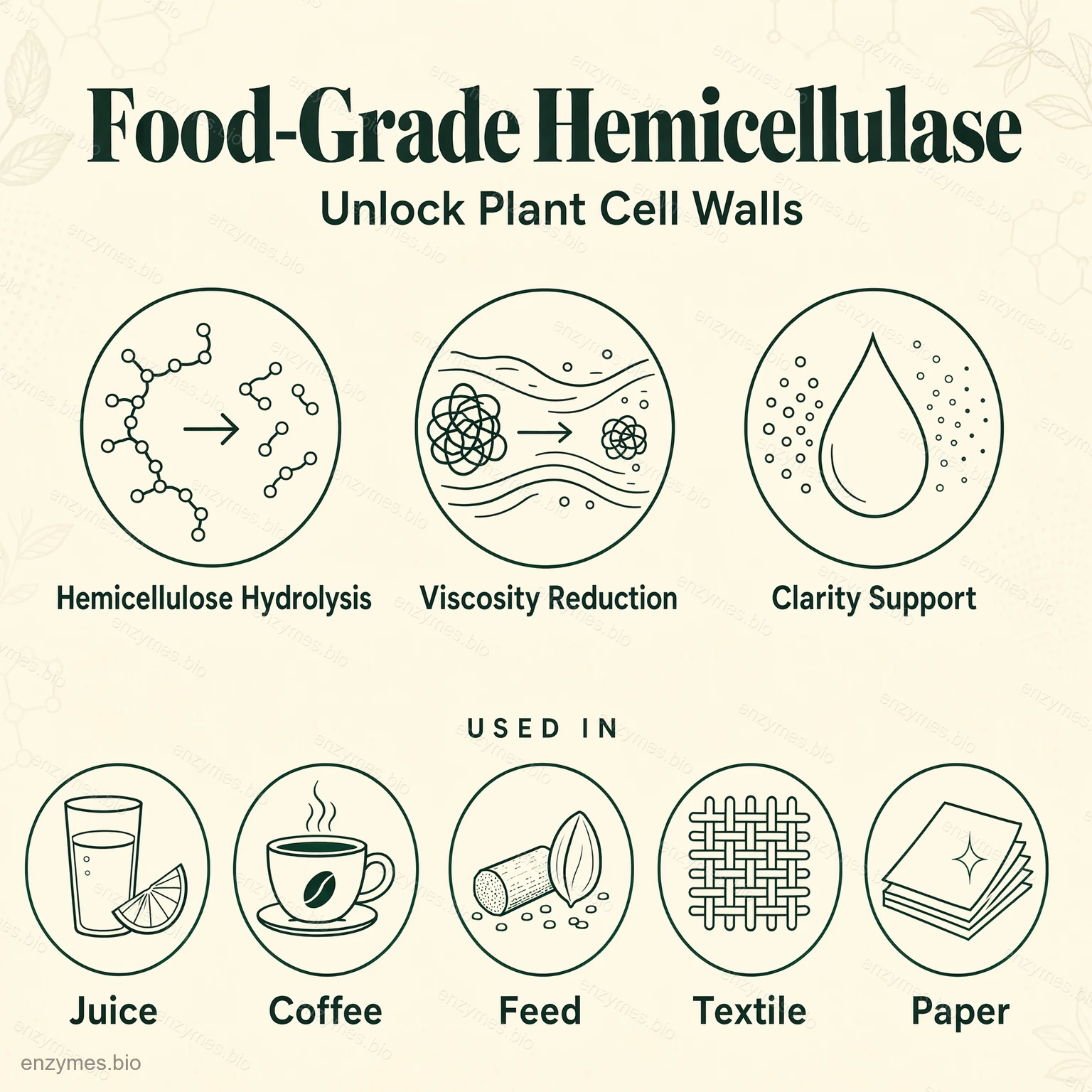 Food-Grade Hemicellulase

Unlock Plant Cell Walls

Hemicellulose Hydrolysis

Viscosity Reduction

Clarity Support

USED IN

Juice

Coffee

Feed

Textile

Paper

enzymes.bio