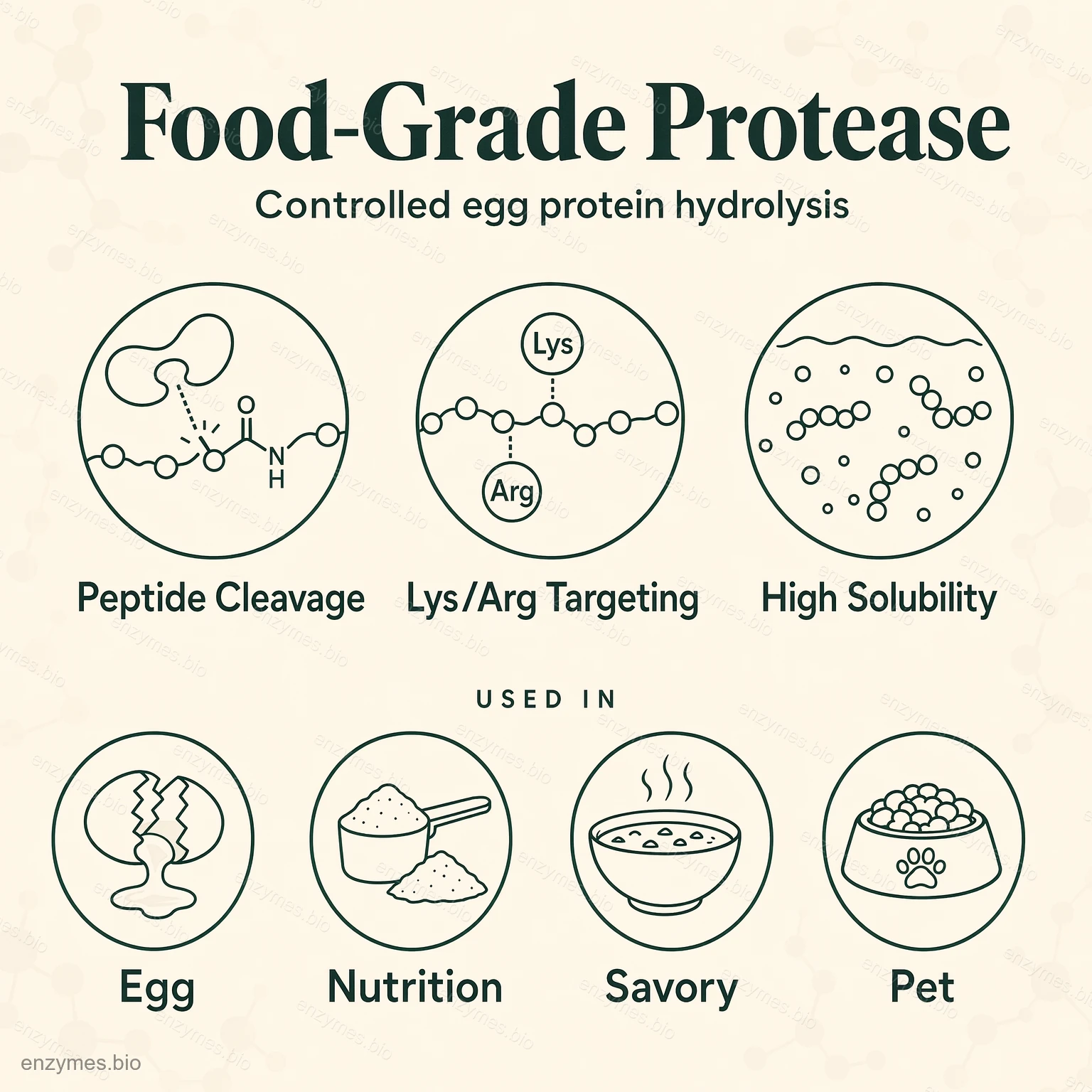 Food-Grade Protease

Controlled egg protein hydrolysis

O
N
H

Lys

Arg

Peptide Cleavage

Lys/Arg Targeting

High Solubility

USED IN

Egg

Nutrition

Savory

Pet

enzymes.bio