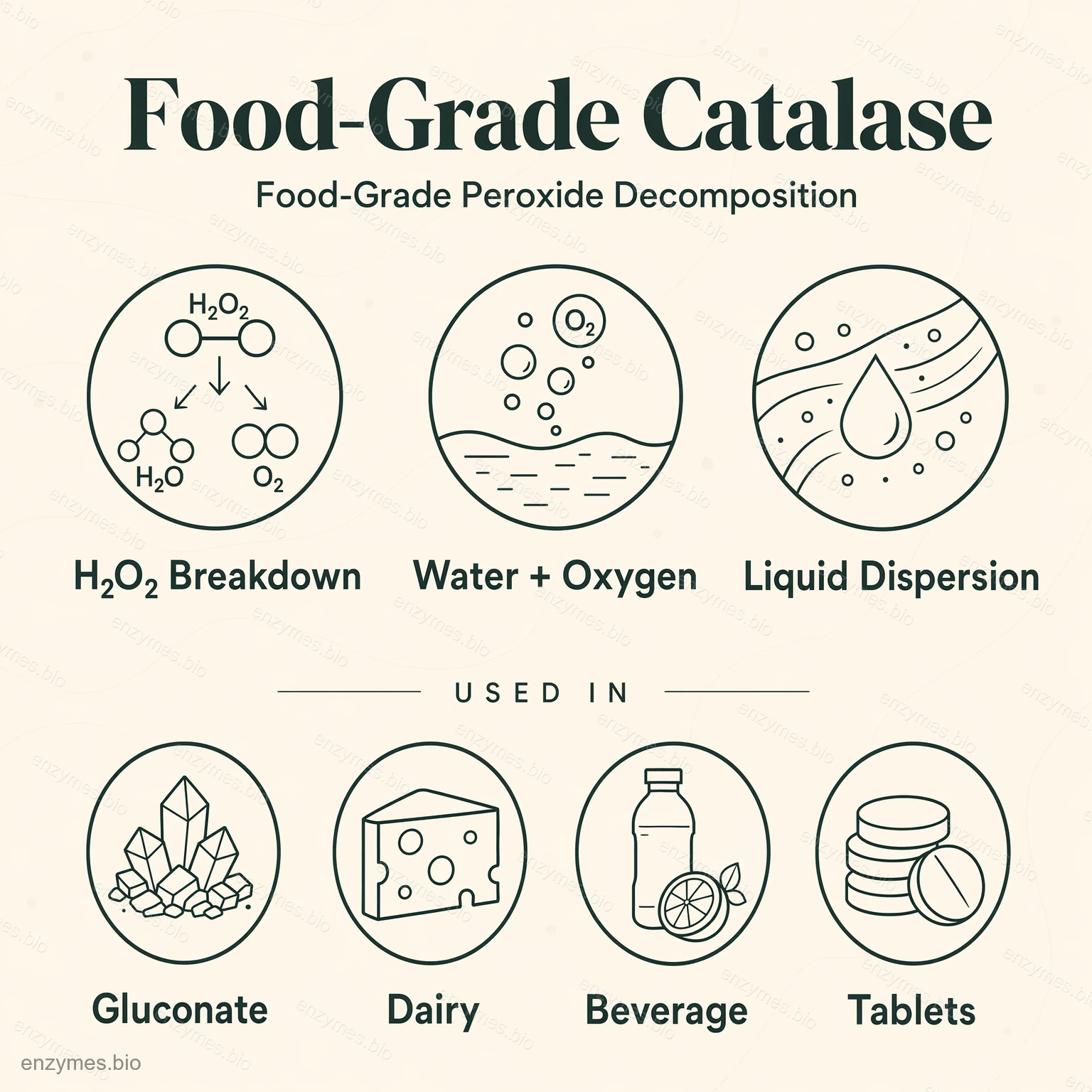 Food-Grade Catalase

Food-Grade Peroxide Decomposition

$H_2O_2$

$H_2O$

$O_2$

$O_2$

$H_2O_2$ Breakdown

Water + Oxygen

Liquid Dispersion

USED IN

Gluconate

Dairy

Beverage

Tablets

enzymes.bio