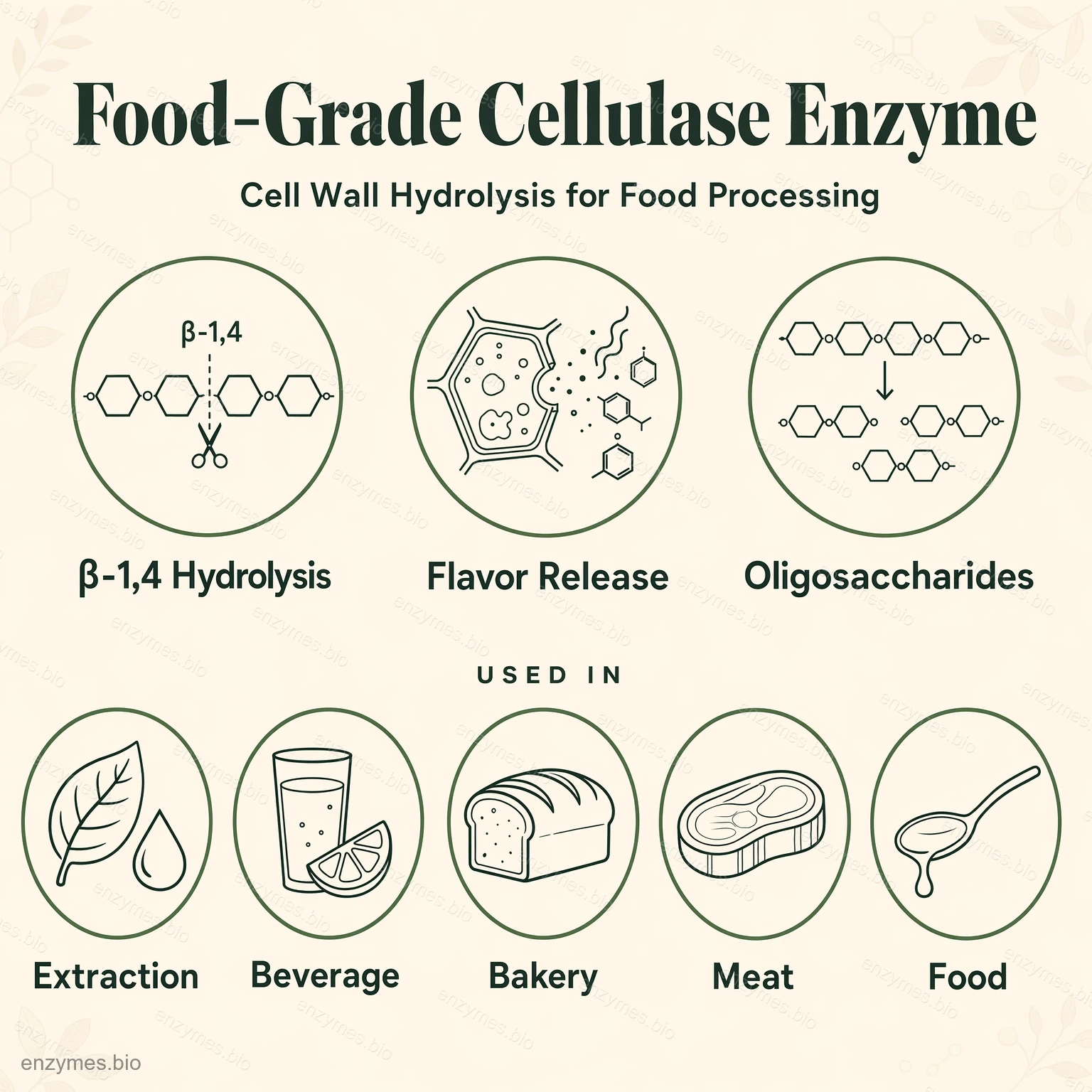 Food-Grade Cellulase Enzyme

Cell Wall Hydrolysis for Food Processing

β-1,4

β-1,4 Hydrolysis

Flavor Release

Oligosaccharides

USED IN

Extraction

Beverage

Bakery

Meat

Food

enzymes.bio