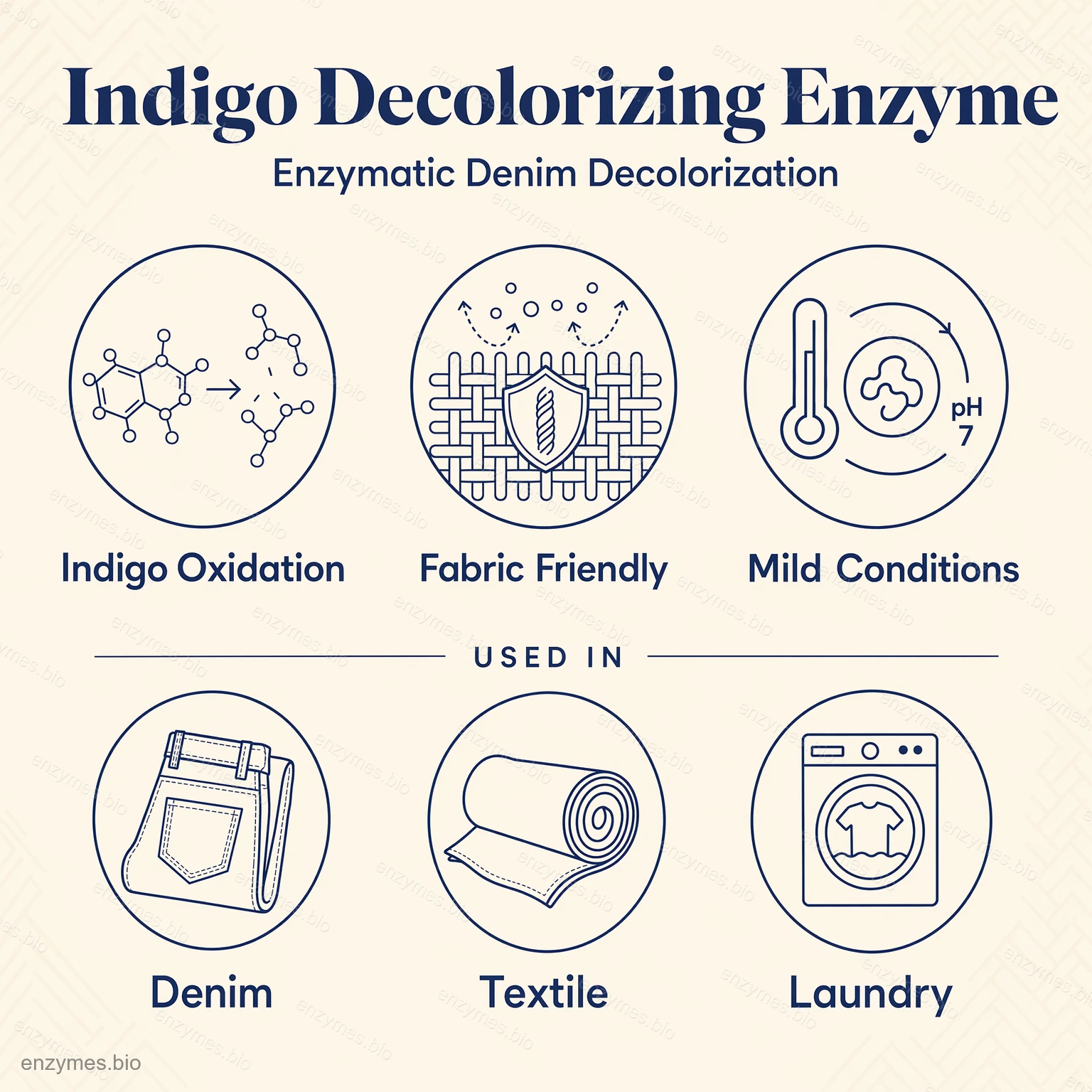 Indigo Decolorizing Enzyme

Enzymatic Denim Decolorization

pH 7

Indigo Oxidation

Fabric Friendly

Mild Conditions

USED IN

Denim

Textile

Laundry

enzymes.bio