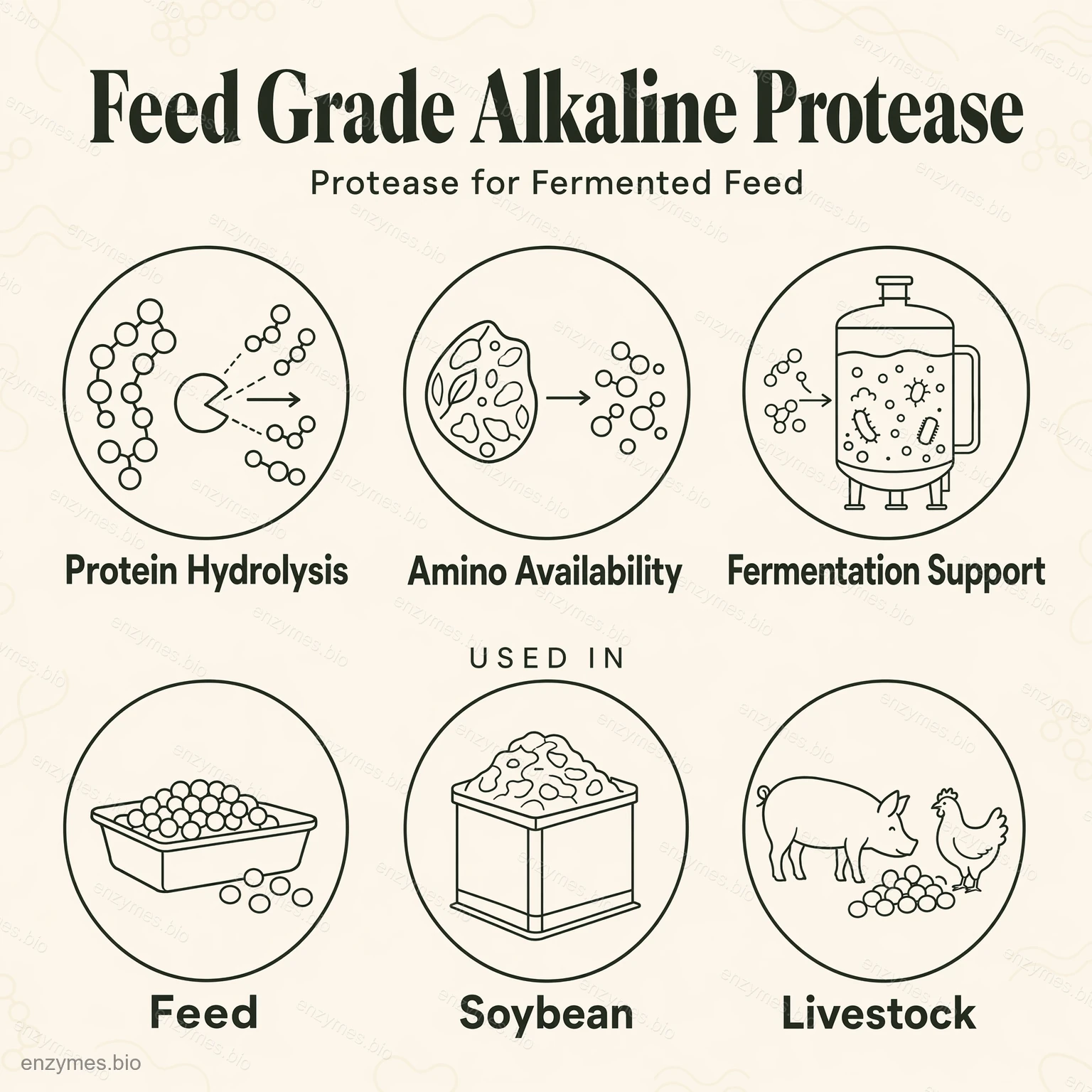 Feed Grade Alkaline Protease

Protease for Fermented Feed

Protein Hydrolysis

Amino Availability

Fermentation Support

USED IN

Feed

Soybean

Livestock

enzymes.bio