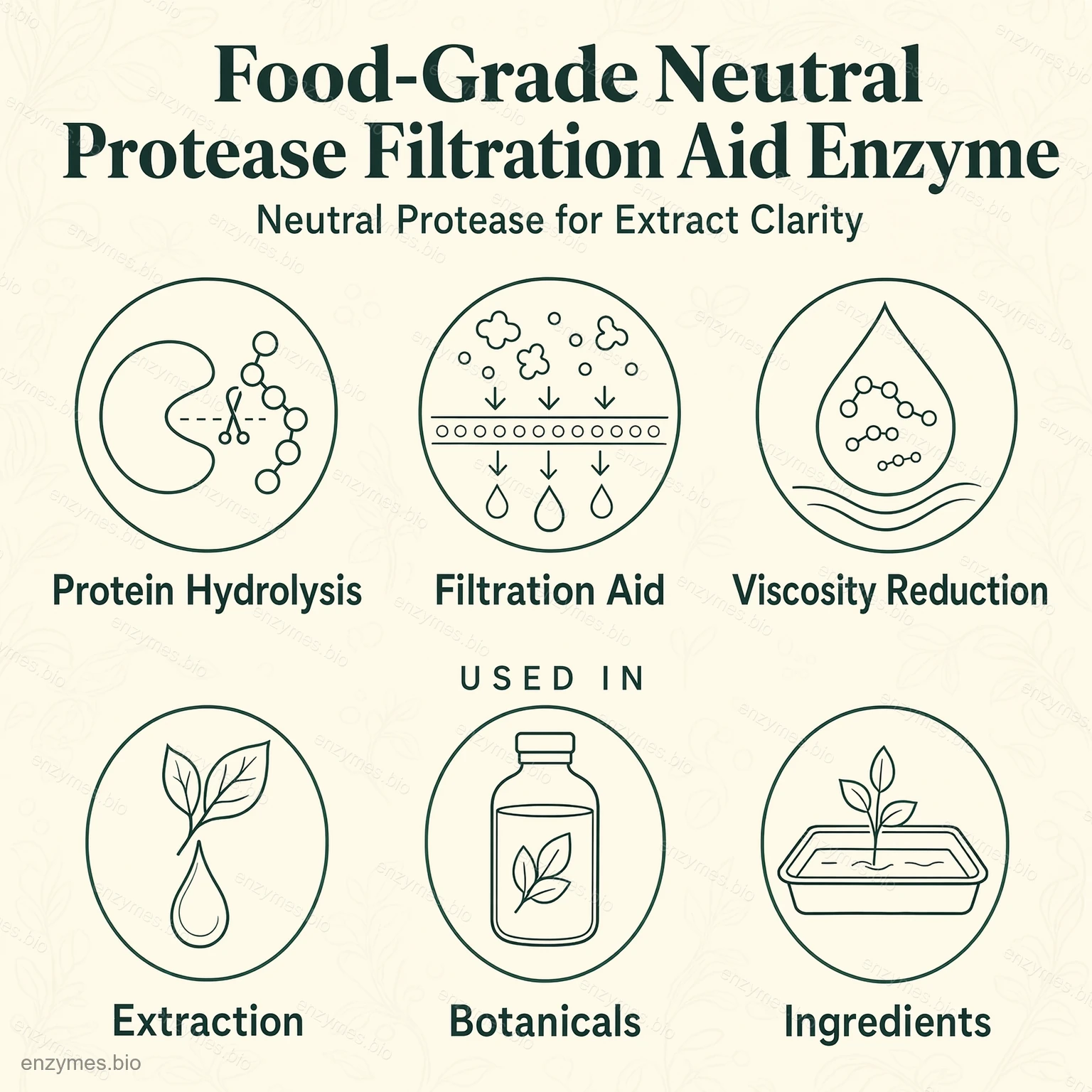 Food-Grade Neutral Protease Filtration Aid Enzyme

Neutral Protease for Extract Clarity

Protein Hydrolysis

Filtration Aid

Viscosity Reduction

USED IN

Extraction

Botanicals

Ingredients

enzymes.bio