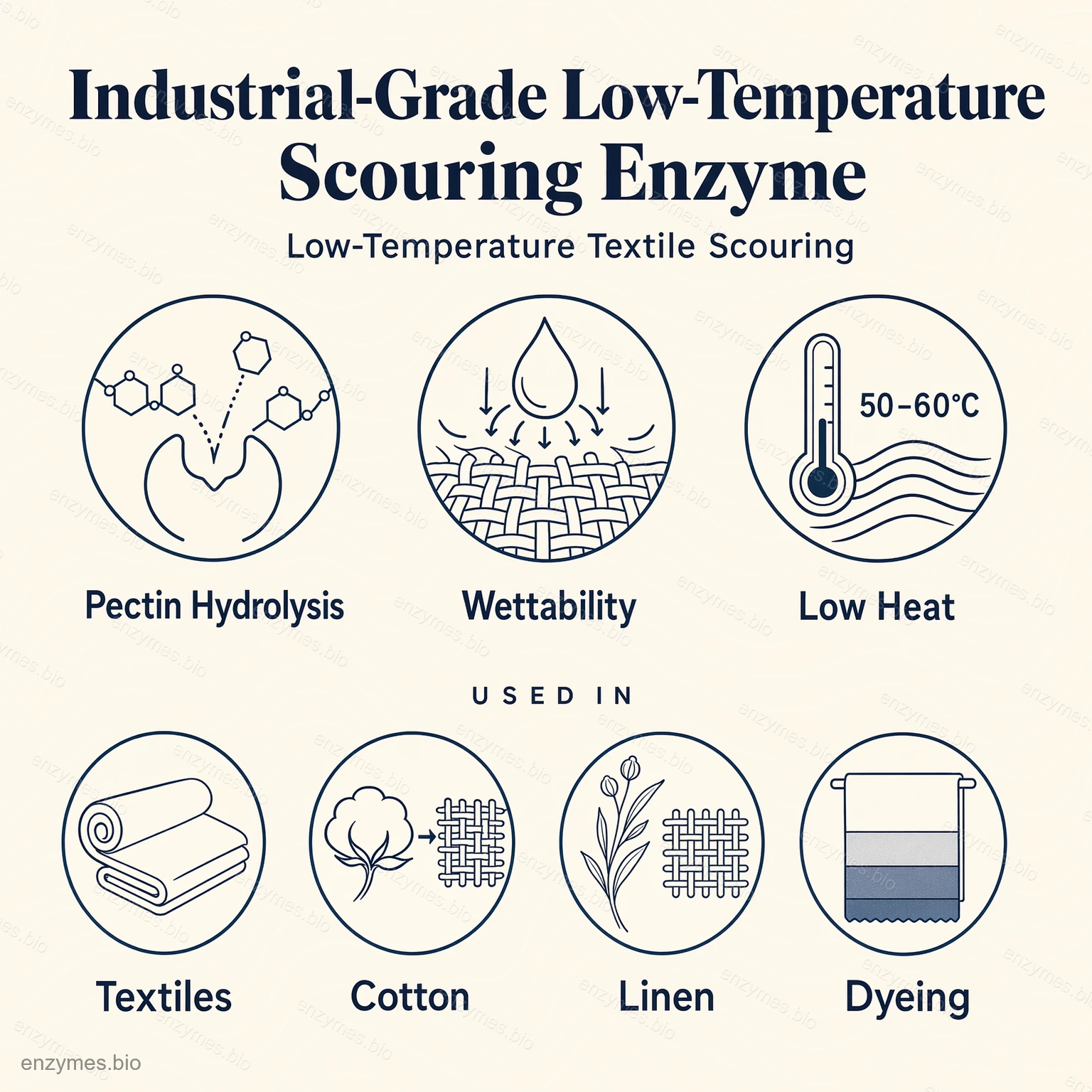 Industrial-Grade Low-Temperature Scouring Enzyme

Low-Temperature Textile Scouring

50–60°C

Pectin Hydrolysis

Wettability

Low Heat

USED IN

Textiles

Cotton

Linen

Dyeing

enzymes.bio