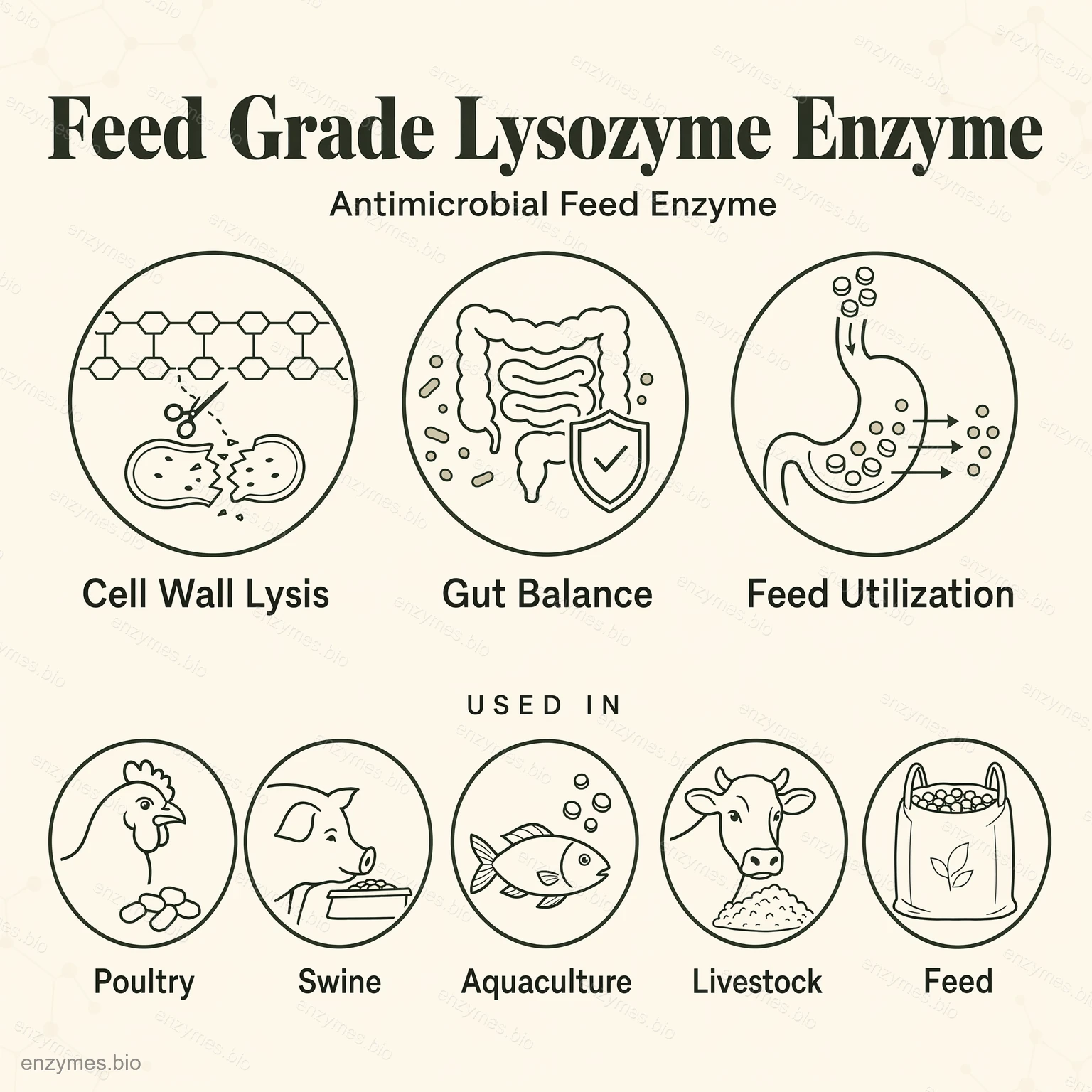 Feed Grade Lysozyme Enzyme

Antimicrobial Feed Enzyme

Cell Wall Lysis

Gut Balance

Feed Utilization

USED IN

Poultry

Swine

Aquaculture

Livestock

Feed

enzymes.bio