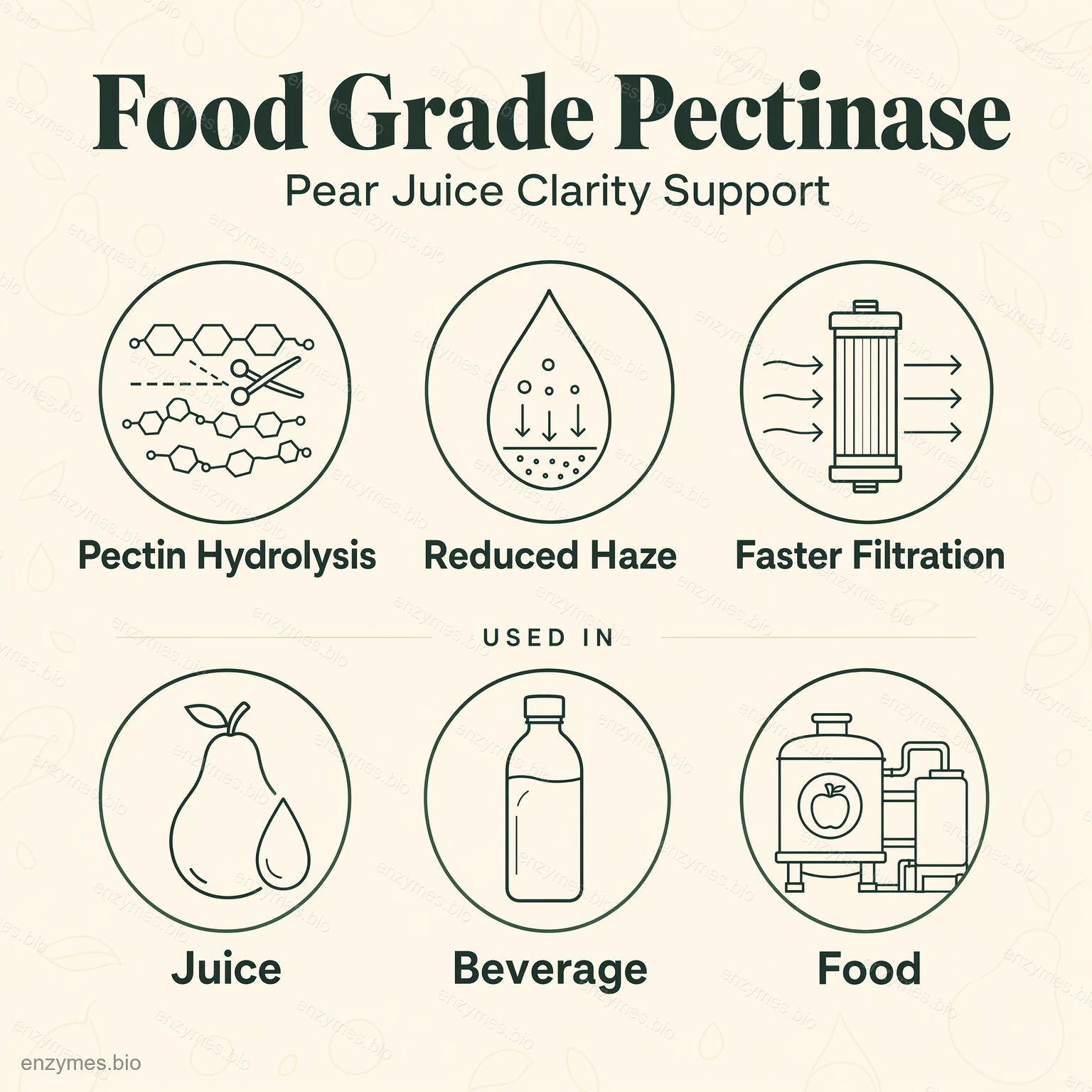 Food Grade Pectinase
Pear Juice Clarity Support

Pectin Hydrolysis

Reduced Haze

Faster Filtration

USED IN

Juice

Beverage

Food

enzymes.bio